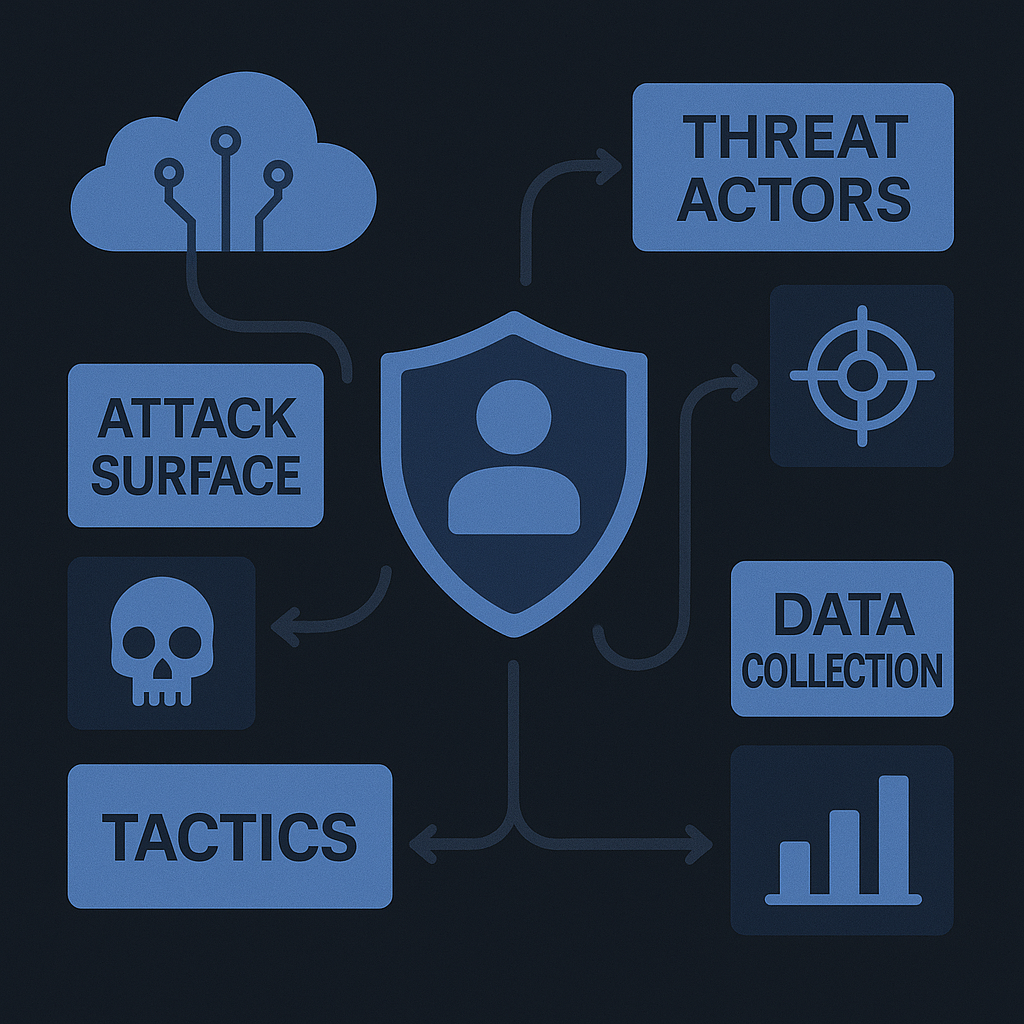 THREAT ACTORS

ATTACK SURFACE

DATA COLLECTION

TACTICS